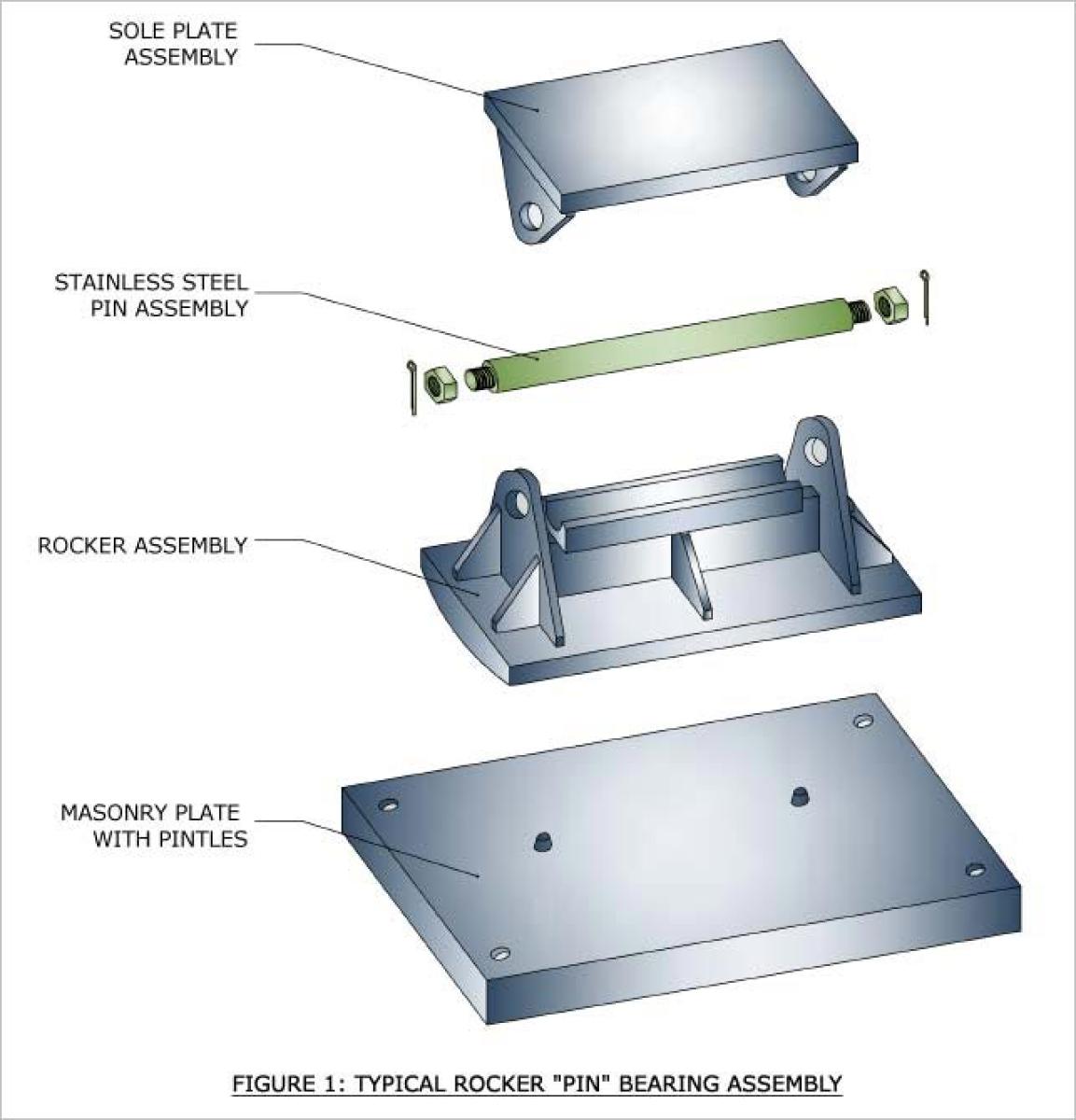 SOLE PLATE ASSEMBLY

STAINLESS STEEL PIN ASSEMBLY

ROCKER ASSEMBLY

MASONRY PLATE WITH PINTLES

FIGURE 1: TYPICAL ROCKER "PIN" BEARING ASSEMBLY